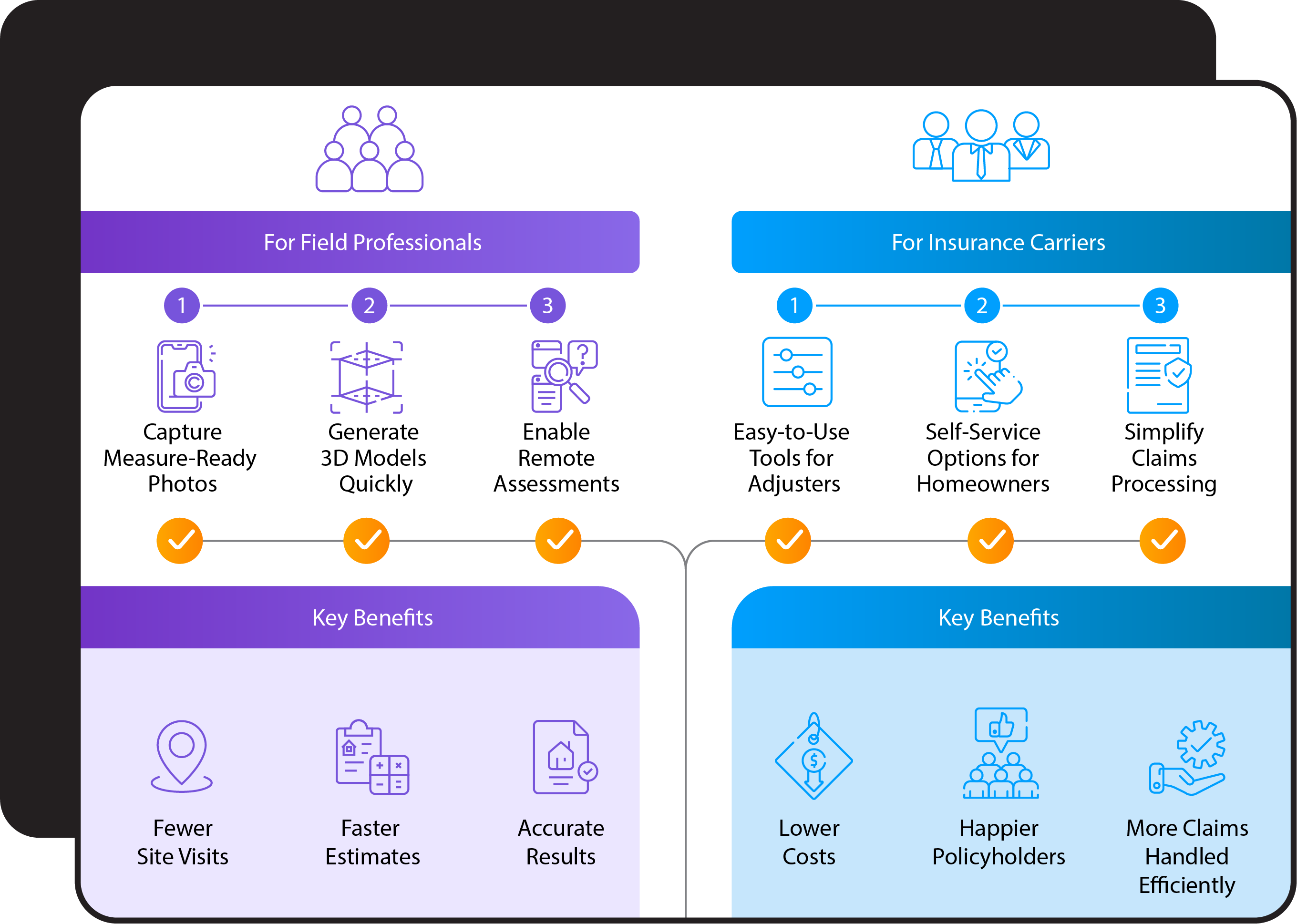 For Field Professionals

1
Capture Measure-Ready Photos

2
Generate 3D Models Quickly

3
Enable Remote Assessments

Key Benefits

Fewer Site Visits

Faster Estimates

Accurate Results

For Insurance Carriers

1
Easy-to-Use Tools for Adjusters

2
Self-Service Options for Homeowners

3
Simplify Claims Processing

Key Benefits

Lower Costs

Happier Policyholders

More Claims Handled Efficiently